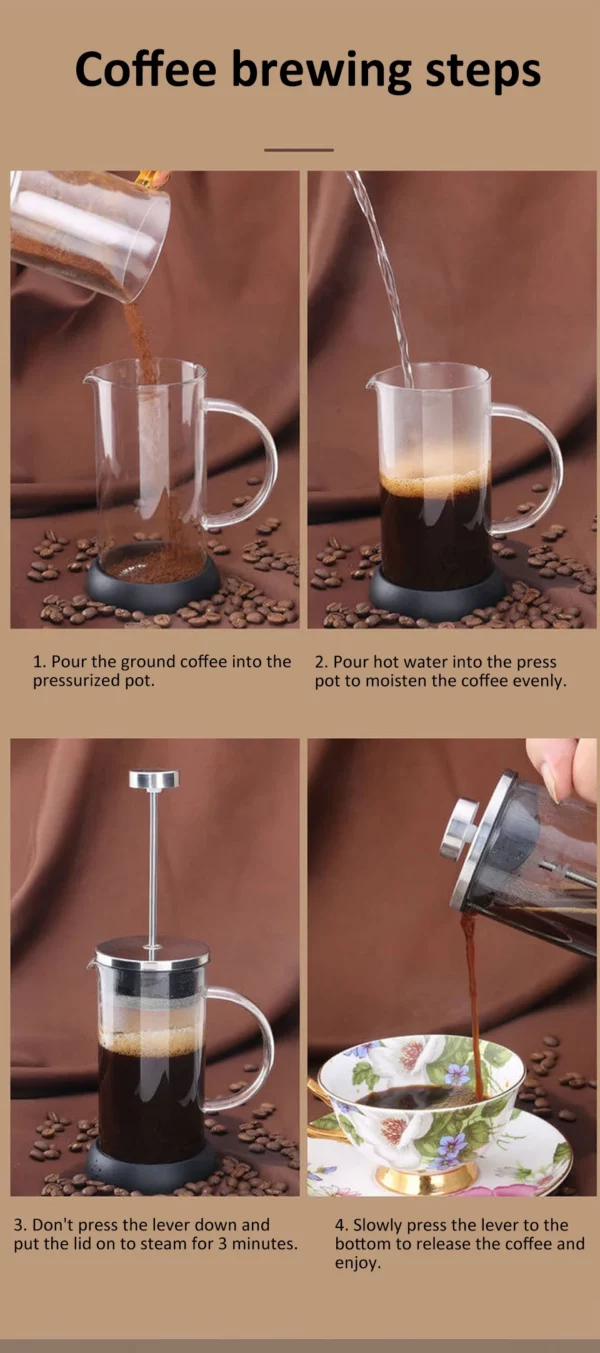 Coffee brewing steps

1. Pour the ground coffee into the pressurized pot.

2. Pour hot water into the press pot to moisten the coffee evenly.

3. Don't press the lever down and put the lid on to steam for 3 minutes.

4. Slowly press the lever to the bottom to release the coffee and enjoy.